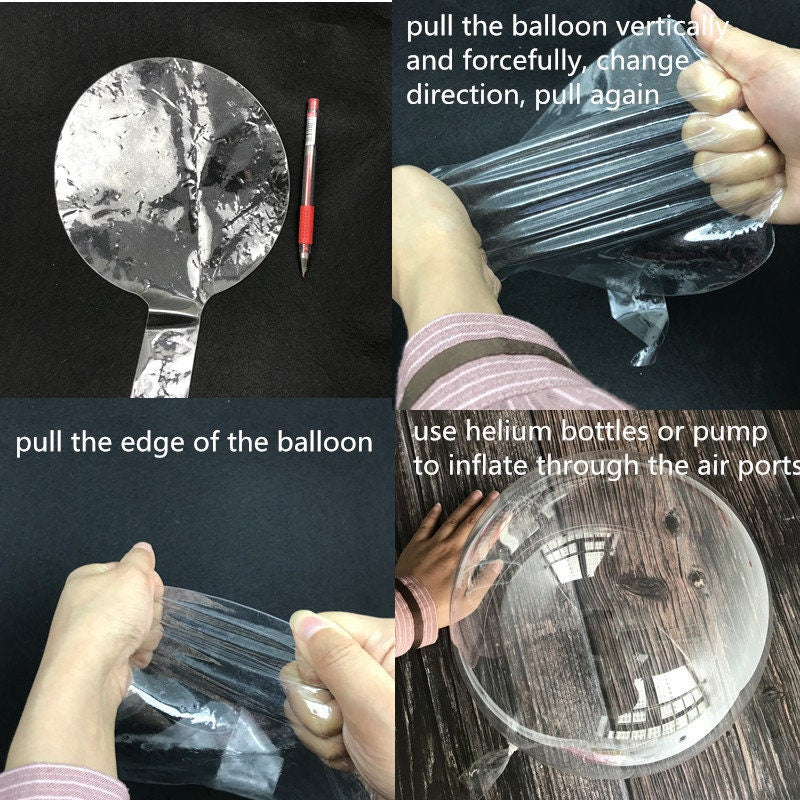 pull the balloon vertically and forcefully, change direction, pull again

pull the edge of the balloon

use helium bottles or pump to inflate through the air ports