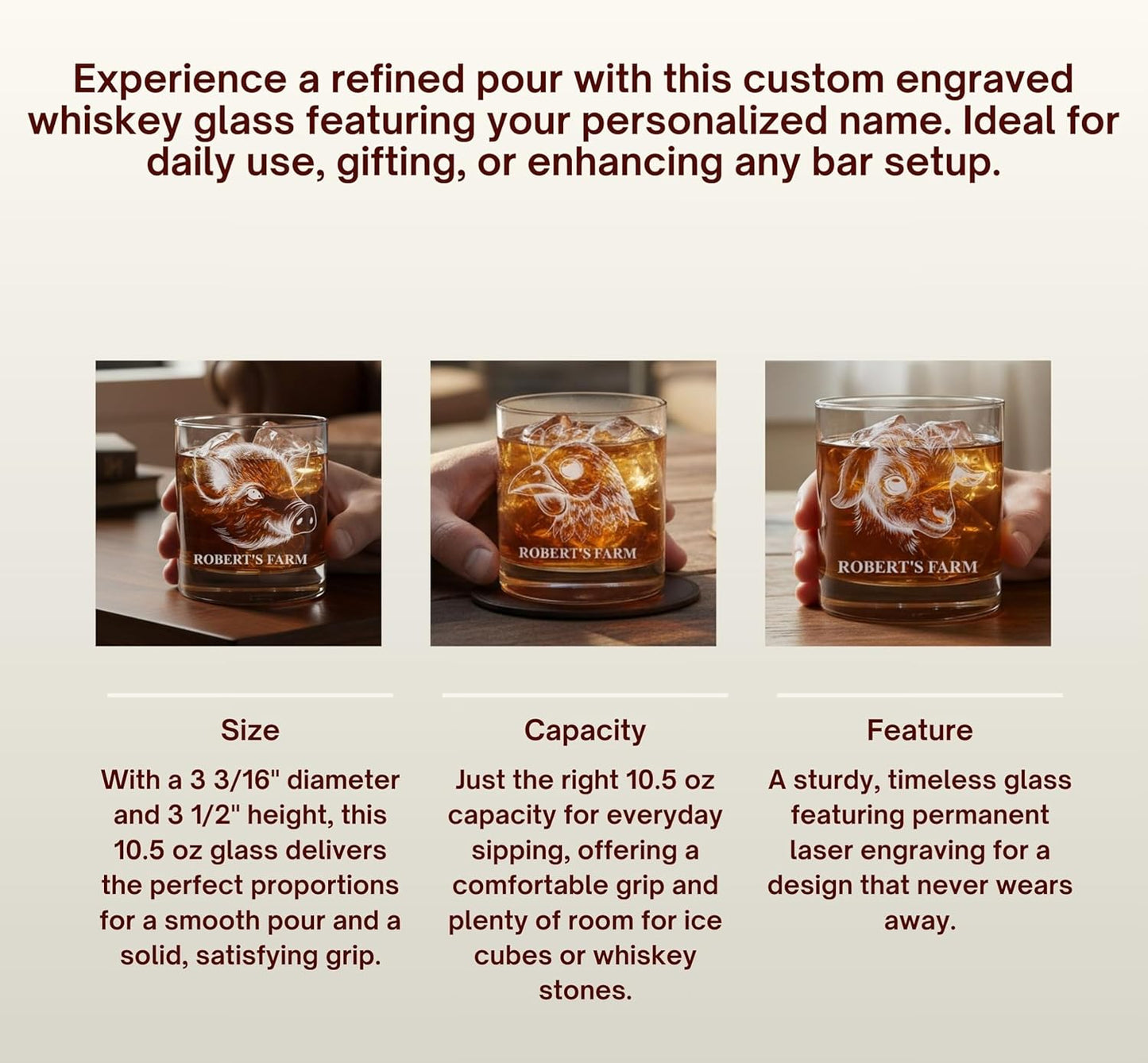 Experience a refined pour with this custom engraved whiskey glass featuring your personalized name. Ideal for daily use, gifting, or enhancing any bar setup.

ROBERT'S FARM

ROBERT'S FARM

ROBERT'S FARM

Size

With a 3 3/16" diameter and 3 1/2" height, this 10.5 oz glass delivers the perfect proportions for a smooth pour and a solid, satisfying grip.

Capacity

Just the right 10.5 oz capacity for everyday sipping, offering a comfortable grip and plenty of room for ice cubes or whiskey stones.

Feature

A sturdy, timeless glass featuring permanent laser engraving for a design that never wears away.