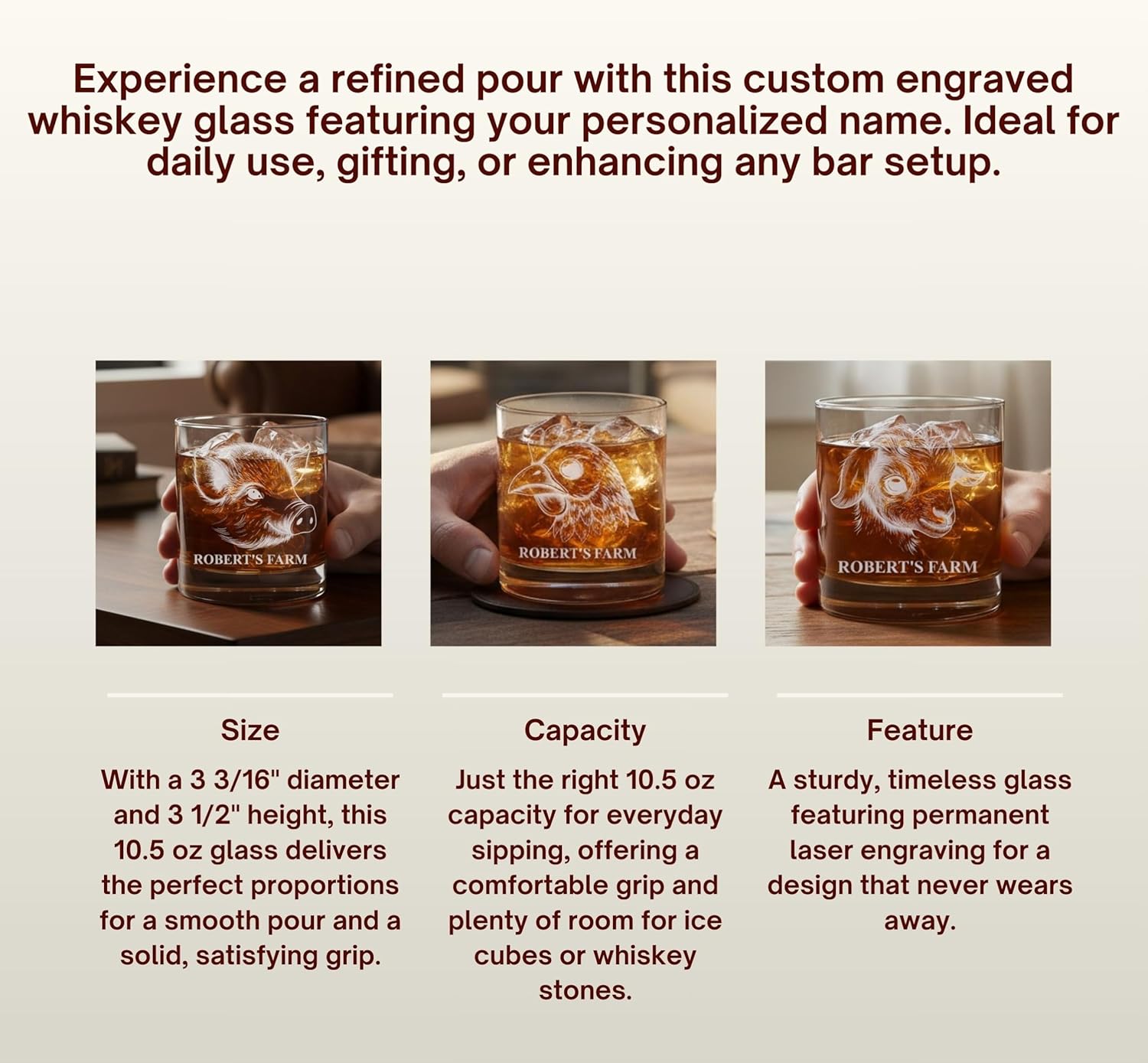 Experience a refined pour with this custom engraved whiskey glass featuring your personalized name. Ideal for daily use, gifting, or enhancing any bar setup.

ROBERT'S FARM

ROBERT'S FARM

ROBERT'S FARM

Size

With a 3 3/16" diameter and 3 1/2" height, this 10.5 oz glass delivers the perfect proportions for a smooth pour and a solid, satisfying grip.

Capacity

Just the right 10.5 oz capacity for everyday sipping, offering a comfortable grip and plenty of room for ice cubes or whiskey stones.

Feature

A sturdy, timeless glass featuring permanent laser engraving for a design that never wears away.