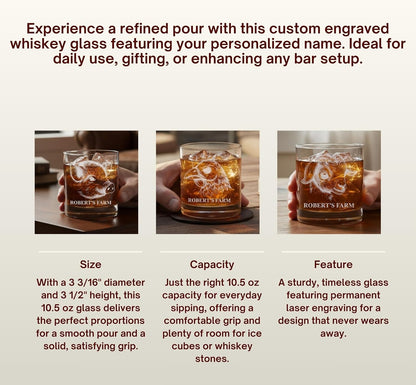 Experience a refined pour with this custom engraved whiskey glass featuring your personalized name. Ideal for daily use, gifting, or enhancing any bar setup.

ROBERT'S FARM

ROBERT'S FARM

ROBERT'S FARM

Size

With a 3 3/16" diameter and 3 1/2" height, this 10.5 oz glass delivers the perfect proportions for a smooth pour and a solid, satisfying grip.

Capacity

Just the right 10.5 oz capacity for everyday sipping, offering a comfortable grip and plenty of room for ice cubes or whiskey stones.

Feature

A sturdy, timeless glass featuring permanent laser engraving for a design that never wears away.